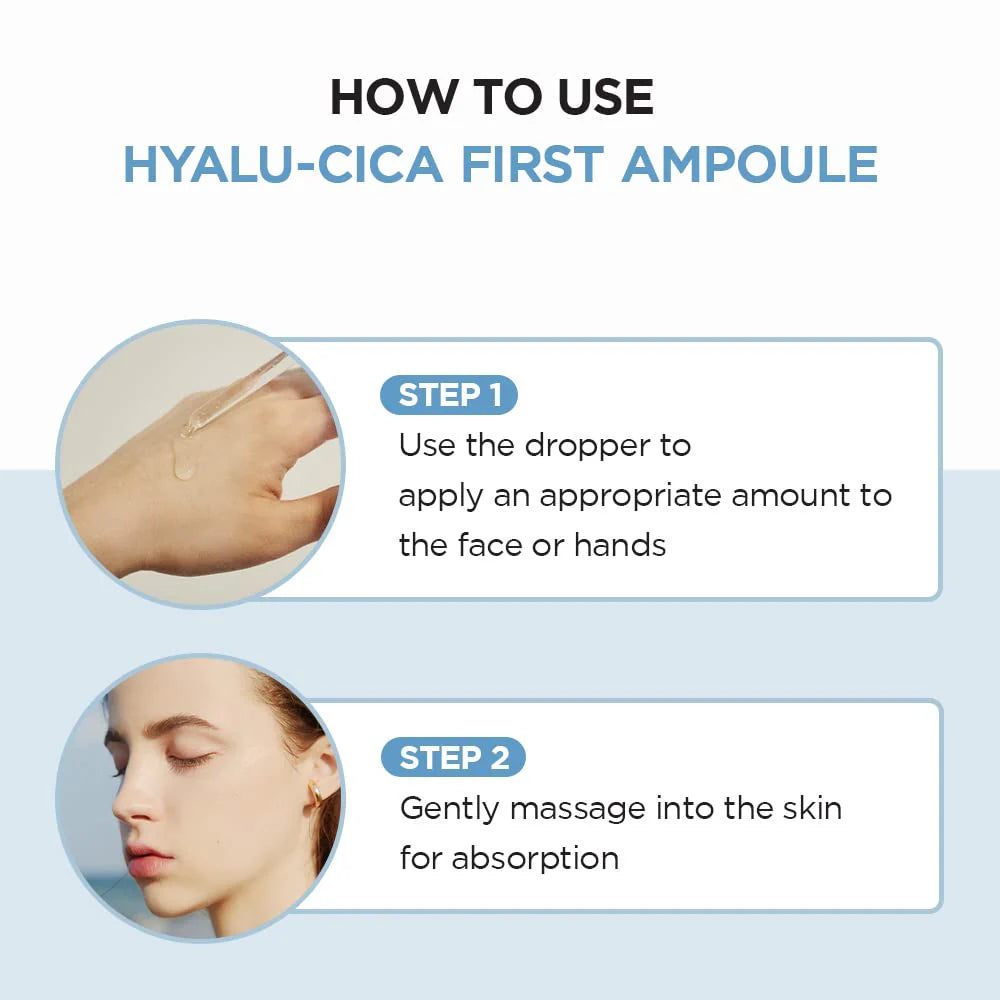 HOW TO USE
HYALU-CICA FIRST AMPOULE

STEP 1
Use the dropper to apply an appropriate amount to the face or hands

STEP 2
Gently massage into the skin for absorption