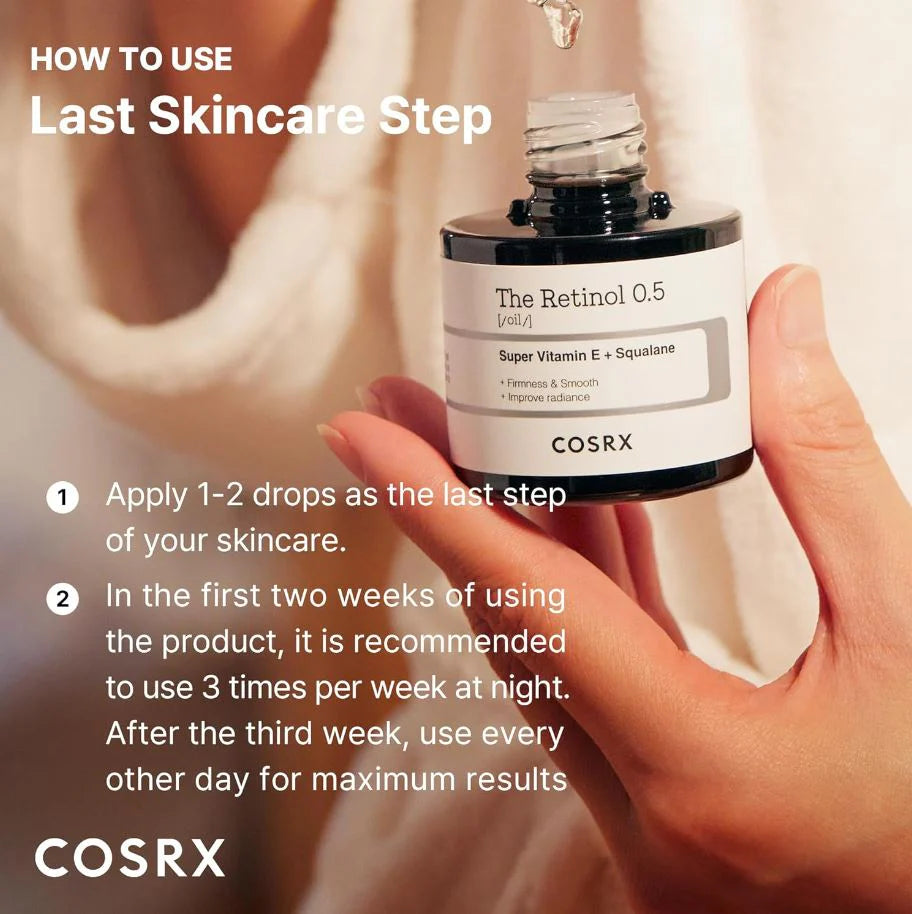 HOW TO USE
Last Skincare Step

The Retinol 0.5
[/oil/]
Super Vitamin E + Squalane
+ Firmness & Smooth
+ Improve radiance
COSRX

1 Apply 1-2 drops as the last step of your skincare.

2 In the first two weeks of using the product, it is recommended to use 3 times per week at night. After the third week, use every other day for maximum results

COSRX