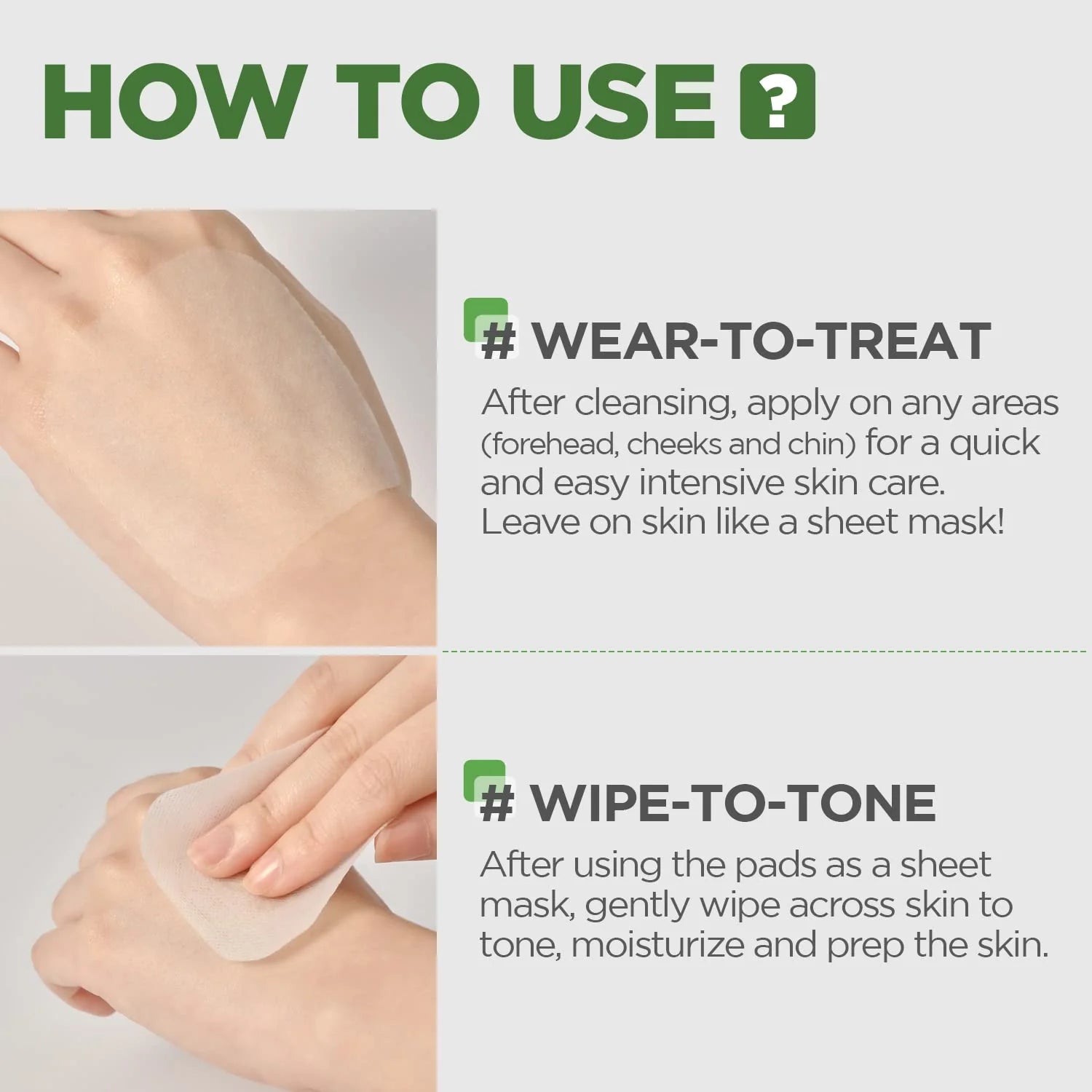 HOW TO USE ?

# WEAR-TO-TREAT

After cleansing, apply on any areas (forehead, cheeks and chin) for a quick and easy intensive skin care. Leave on skin like a sheet mask!

# WIPE-TO-TONE

After using the pads as a sheet mask, gently wipe across skin to tone, moisturize and prep the skin.