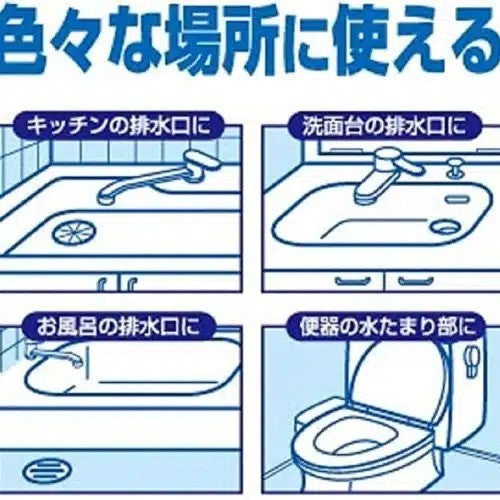 色々な場所に使える

キッチンの排水口に

洗面台の排水口に

お風呂の排水口に

便器の水たまり部に