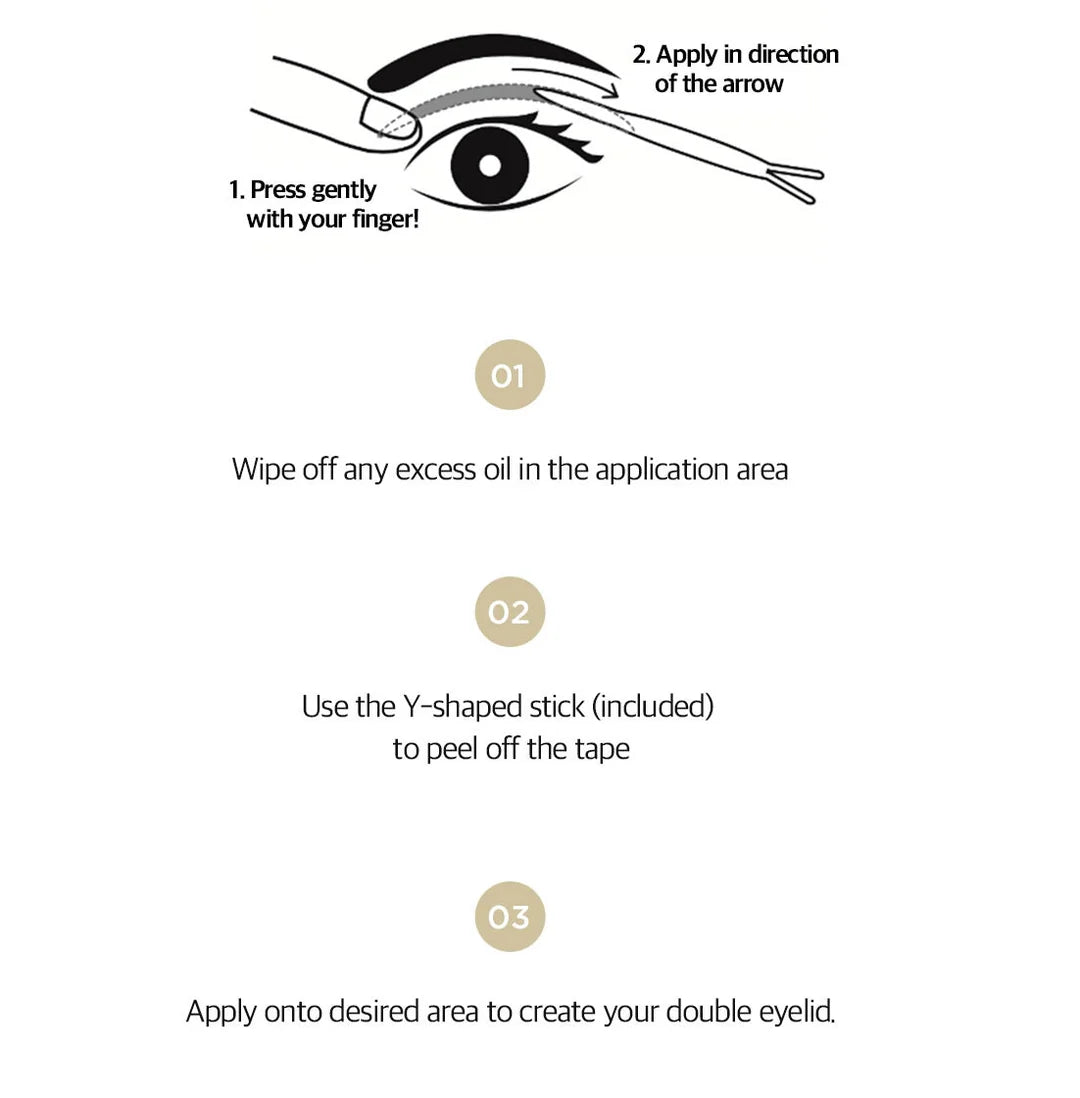 2. Apply in direction of the arrow

1. Press gently with your finger!

01

Wipe off any excess oil in the application area

02

Use the Y-shaped stick (included) to peel off the tape

03

Apply onto desired area to create your double eyelid.